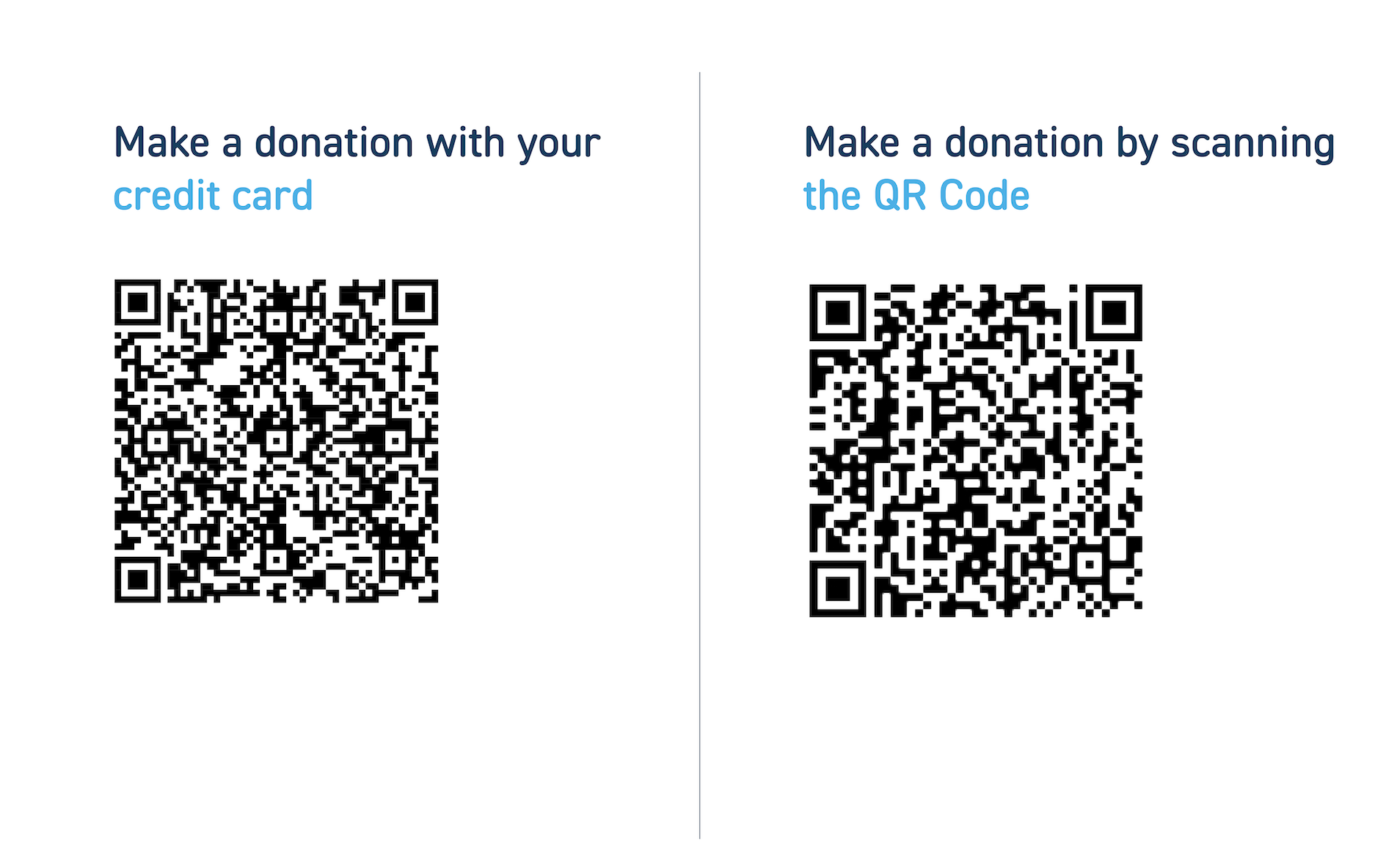 Make a donation with your credit card

Make a donation by scanning the QR Code